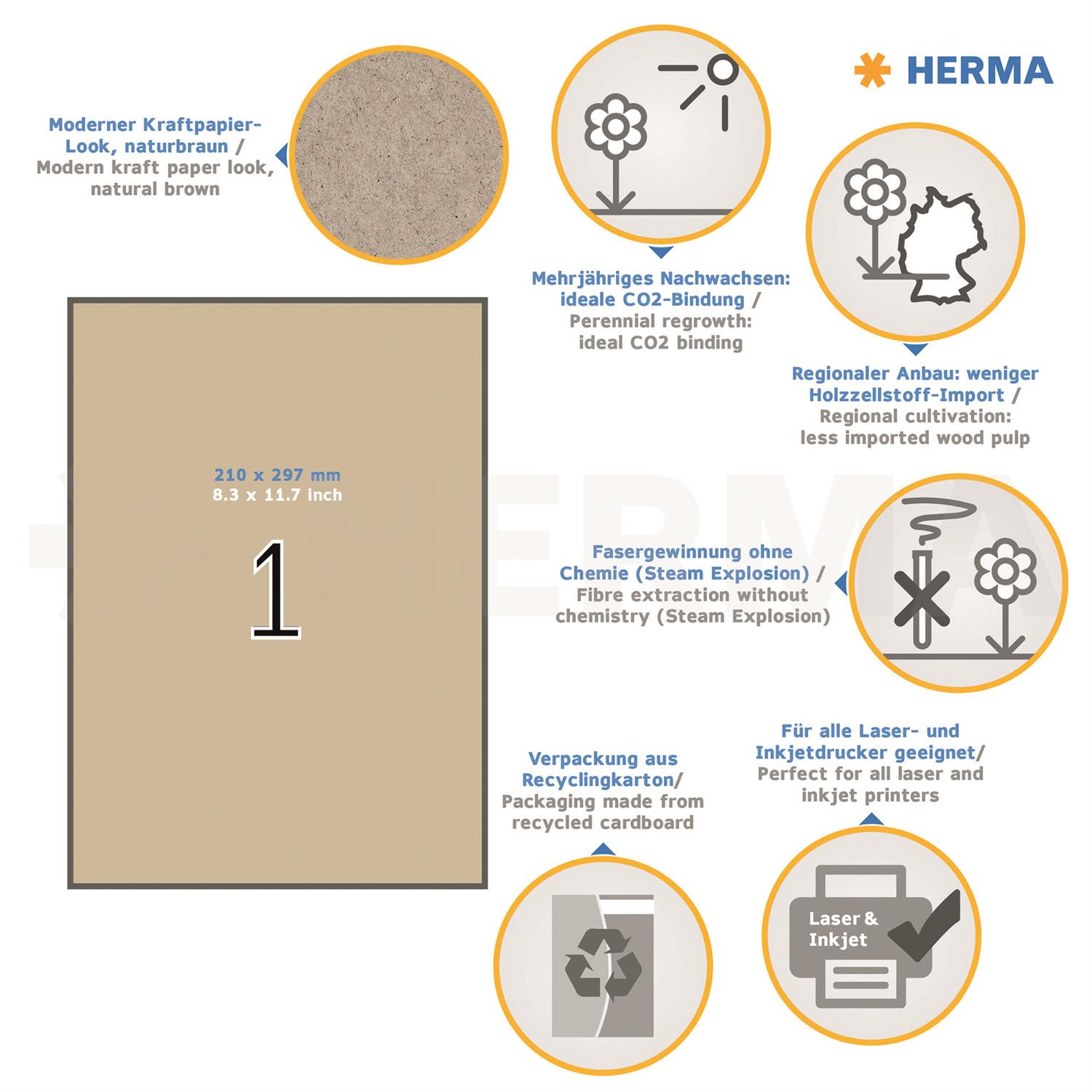 HERMA

Moderner Kraftpapier-Look, naturbraun / Modern kraft paper look, natural brown

Mehrjähriges Nachwachsen: ideale CO2-Bindung / Perennial regrowth: ideal CO2 binding

Regionaler Anbau: weniger Holzzellstoff-Import / Regional cultivation: less imported wood pulp

210 x 297 mm
8.3 x 11.7 inch

1

HERMA

Fasergewinnung ohne Chemie (Steam Explosion) / Fibre extraction without chemistry (Steam Explosion)

Verpackung aus Recyclingkarton/ Packaging made from recycled cardboard

Für alle Laser- und Inkjetdrucker geeignet/ Perfect for all laser and inkjet printers

Laser & Inkjet